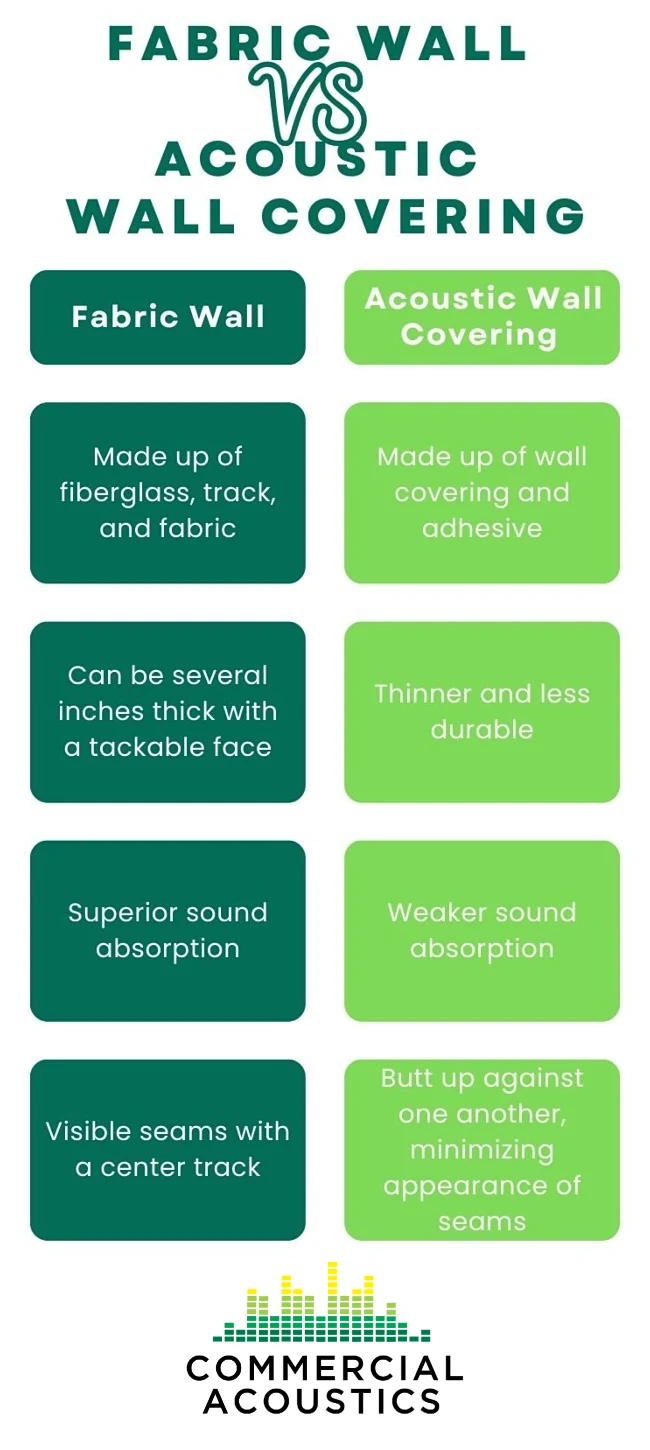 FABRIC WALL
VS
ACOUSTIC WALL COVERING

| Fabric Wall | Acoustic Wall Covering |
|---|---|
| Made up of fiberglass, track, and fabric | Made up of wall covering and adhesive |
| Can be several inches thick with a tackable face | Thinner and less durable |
| Superior sound absorption | Weaker sound absorption |
| Visible seams with a center track | Butt up against one another, minimizing appearance of seams |

COMMERCIAL ACOUSTICS