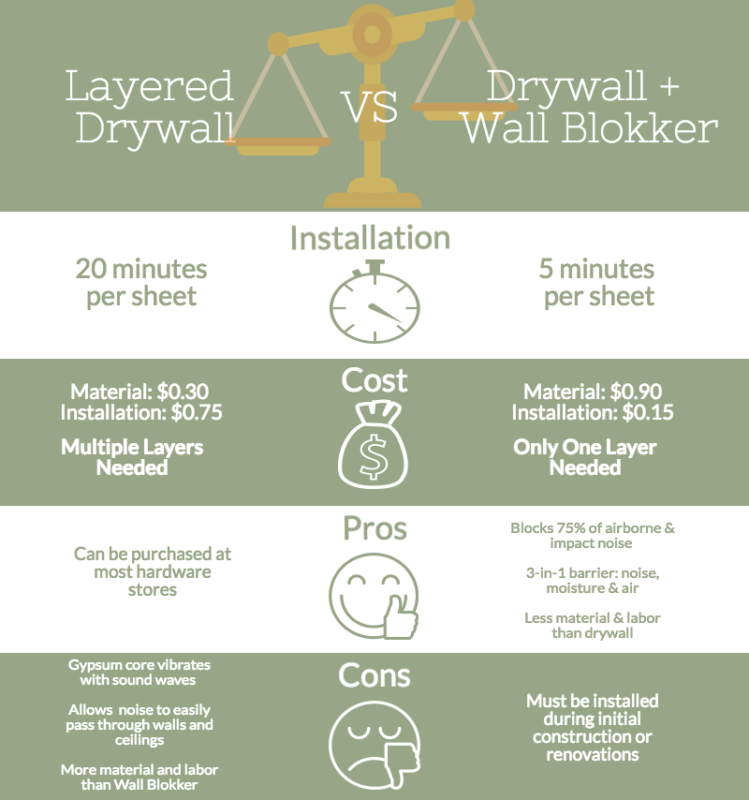 Layered Drywall

VS

Drywall + Wall Blokker

Installation

20 minutes per sheet

5 minutes per sheet

Cost

Material: $0.30
Installation: $0.75

Multiple Layers Needed

Material: $0.90
Installation: $0.15

Only One Layer Needed

Pros

Can be purchased at most hardware stores

Blocks 75% of airborne & impact noise

3-in-1 barrier: noise, moisture & air

Less material & labor than drywall

Cons

Gypsum core vibrates with sound waves

Allows noise to easily pass through walls and ceilings

More material and labor than Wall Blokker

Must be installed during initial construction or renovations